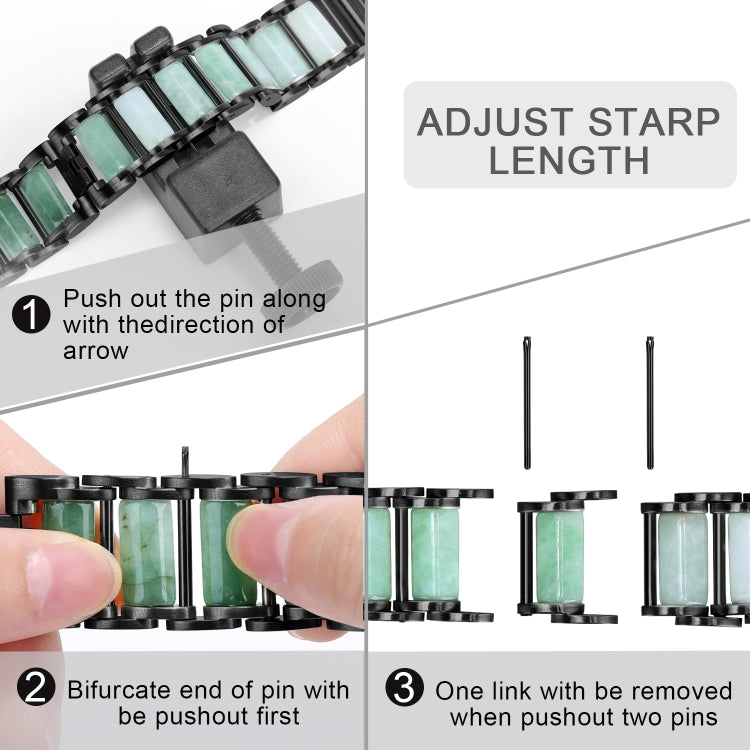 ADJUST STARP LENGTH

1 Push out the pin along with thedirection of arrow

2 Bifurcate end of pin with be pushout first

3 One link with be removed when pushout two pins