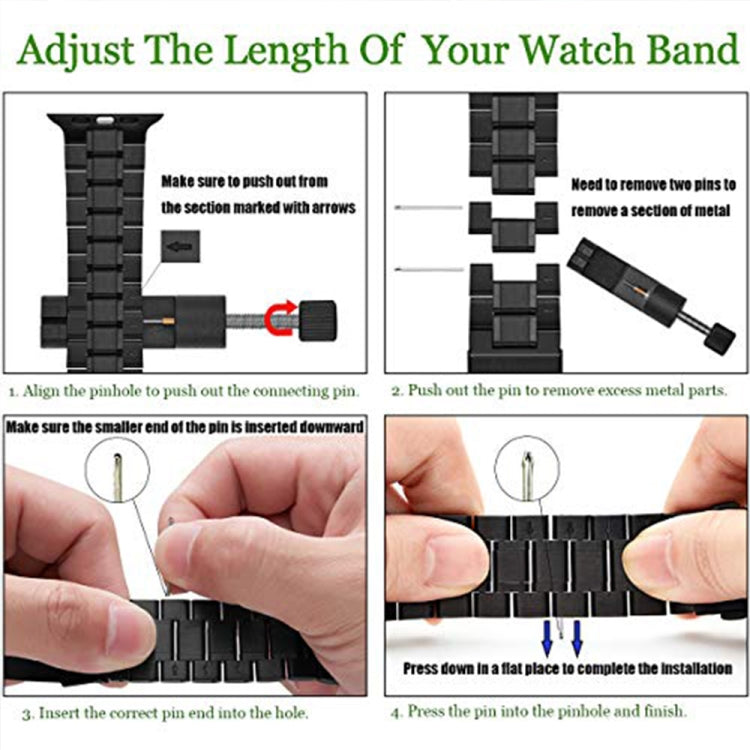 Adjust The Length Of Your Watch Band

Make sure to push out from the section marked with arrows

1. Align the pinhole to push out the connecting pin.

Need to remove two pins to remove a section of metal

2. Push out the pin to remove excess metal parts.

Make sure the smaller end of the pin is inserted downward

3. Insert the correct pin end into the hole.

Press down in a flat place to complete the installation

4. Press the pin into the pinhole and finish.