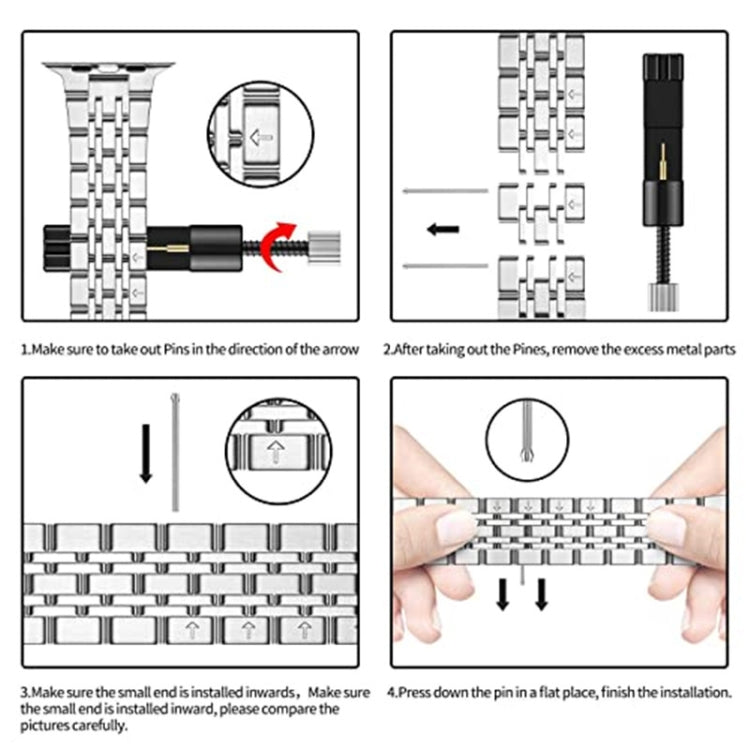 1.Make sure to take out Pins in the direction of the arrow

2.After taking out the Pines, remove the excess metal parts

3.Make sure the small end is installed inwards，Make sure the small end is installed inward, please compare the pictures carefully.

4.Press down the pin in a flat place, finish the installation.