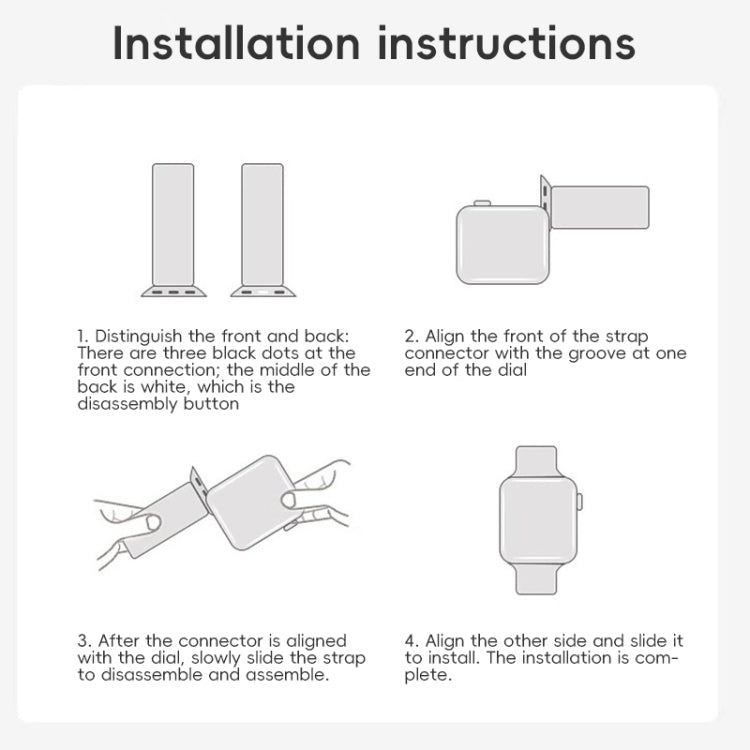 Installation instructions

1. Distinguish the front and back: There are three black dots at the front connection; the middle of the back is white, which is the disassembly button

2. Align the front of the strap connector with the groove at one end of the dial

3. After the connector is aligned with the dial, slowly slide the strap to disassemble and assemble.

4. Align the other side and slide it to install. The installation is complete.