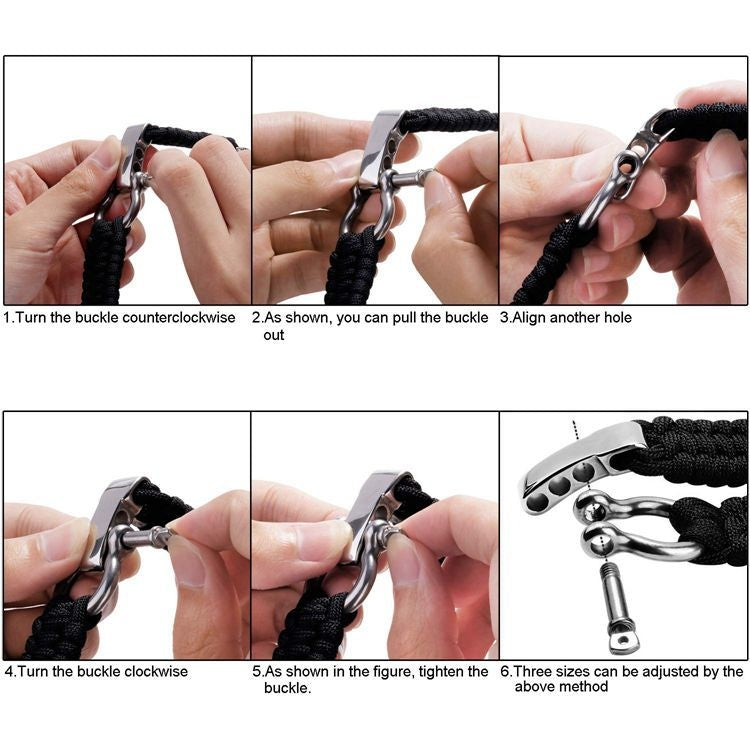 1.Turn the buckle counterclockwise

2.As shown, you can pull the buckle out

3.Align another hole

4.Turn the buckle clockwise

5.As shown in the figure, tighten the buckle.

6.Three sizes can be adjusted by the above method