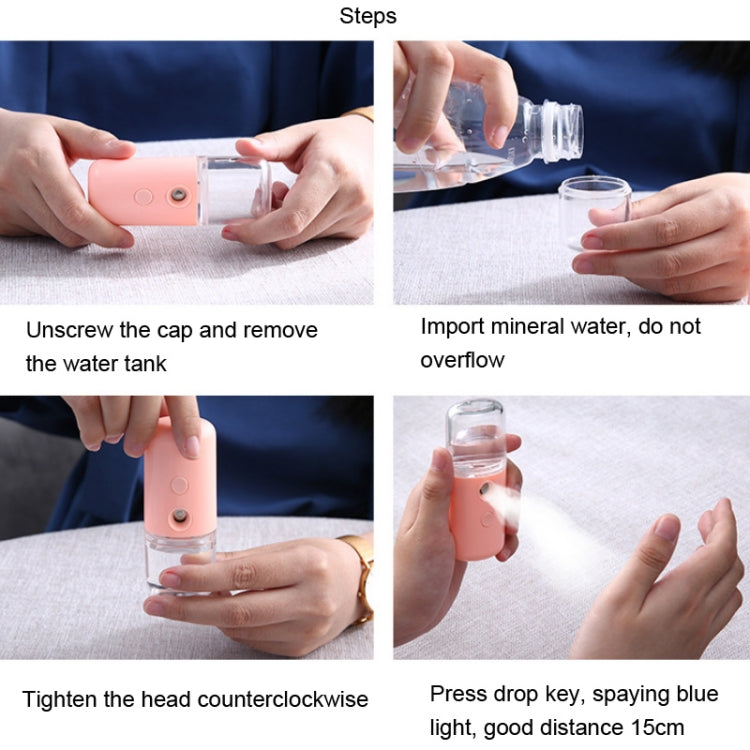 Steps

Unscrew the cap and remove the water tank

Import mineral water, do not overflow

Tighten the head counterclockwise

Press drop key, spaying blue light, good distance 15cm