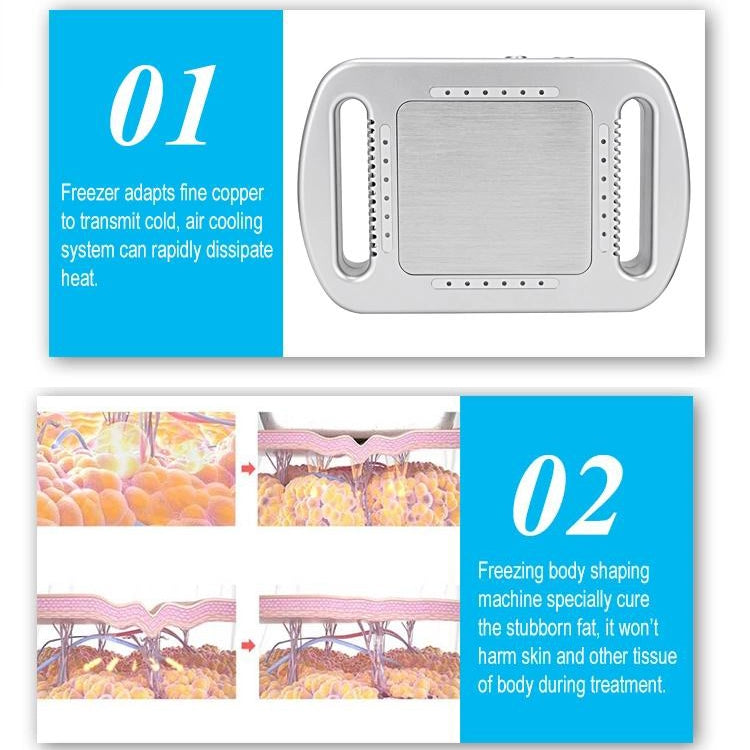 01

Freezer adapts fine copper to transmit cold, air cooling system can rapidly dissipate heat.

02

Freezing body shaping machine specially cure the stubborn fat, it won't harm skin and other tissue of body during treatment.