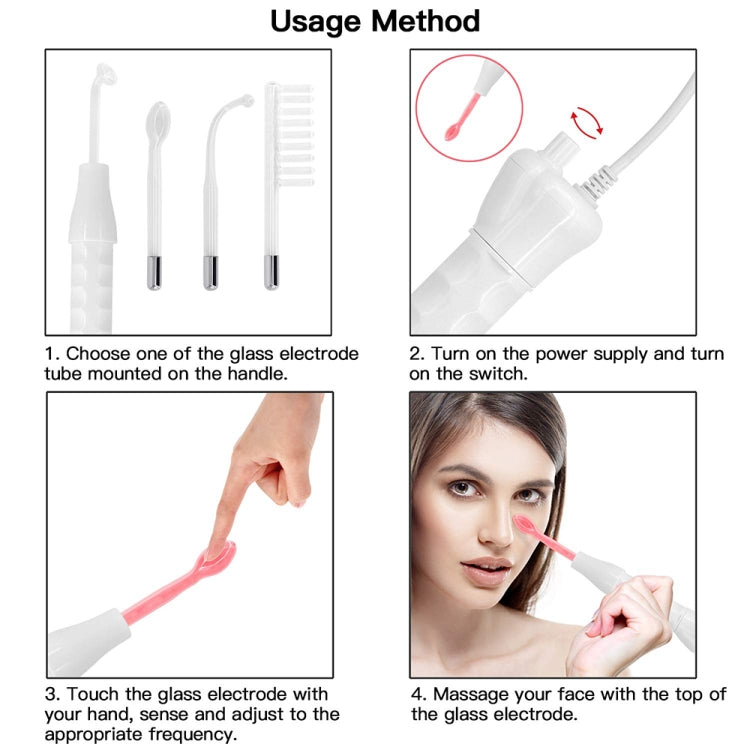 Usage Method

1. Choose one of the glass electrode tube mounted on the handle.

2. Turn on the power supply and turn on the switch.

3. Touch the glass electrode with your hand, sense and adjust to the appropriate frequency.

4. Massage your face with the top of the glass electrode.